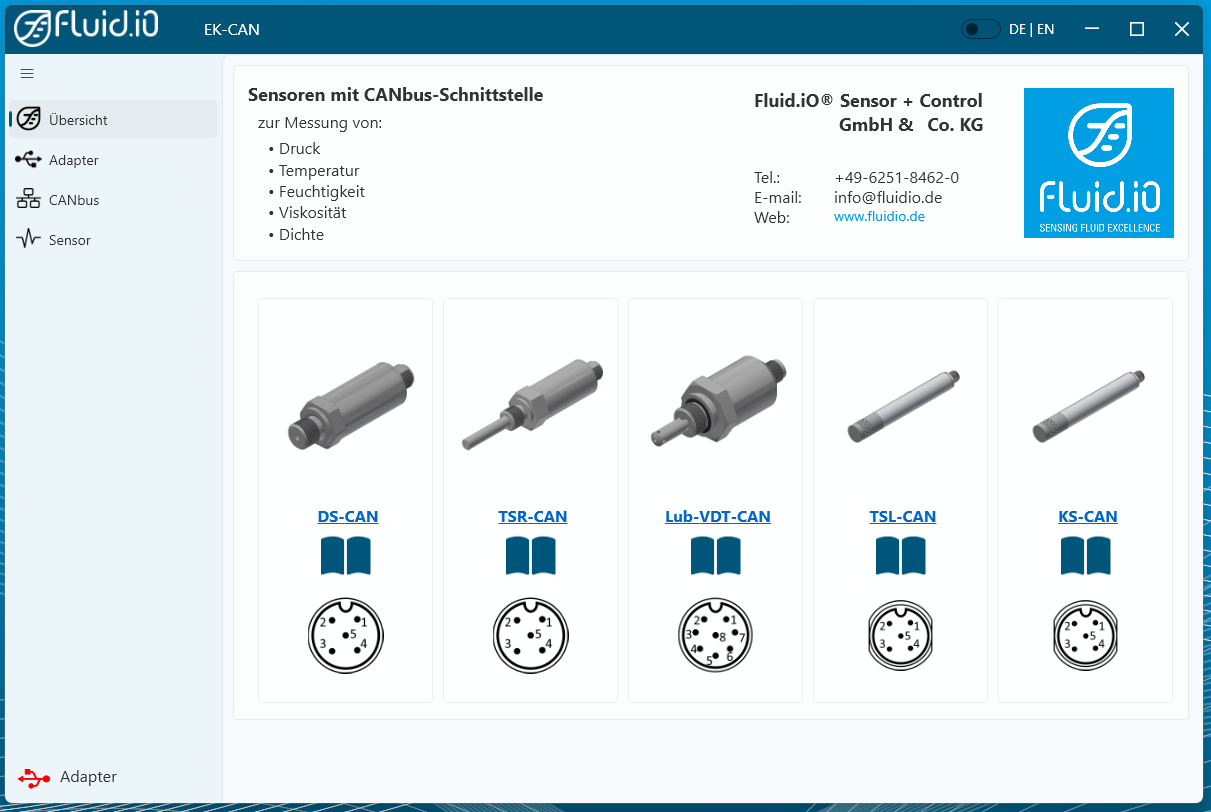 Fluid.iO EK-CAN DE | EN

Übersicht
Adapter
CANbus
Sensor

Sensoren mit CANbus-Schnittstelle
zur Messung von:
• Druck
• Temperatur
• Feuchtigkeit
• Viskosität
• Dichte

Fluid.iO® Sensor + Control GmbH & Co. KG

Tel.: +49-6251-8462-0
E-mail: info@fluidio.de
Web: www.fluidio.de

Fluid.iO
SENSING FLUID EXCELLENCE

DS-CAN
2 1 5 3 4

TSR-CAN
2 1 5 3 4

Lub-VDT-CAN
2 1 3 8 7 4 5 6

TSL-CAN
2 1 5 3 4

KS-CAN
2 1 5 3 4

Adapter