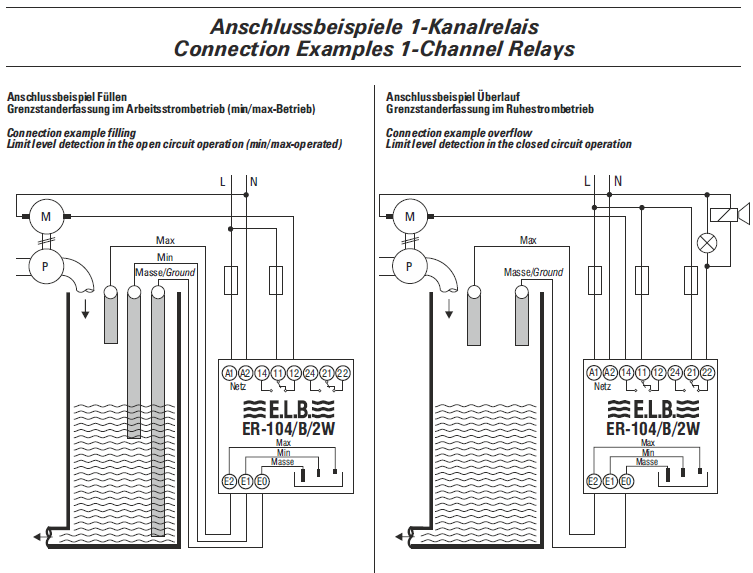 Anschlussbeispiele 1-Kanalrelais
Connection Examples 1-Channel Relays

Anschlussbeispiel Füllen
Grenzstanderfassung im Arbeitsstrombetrieb (min/max-Betrieb)

Connection example filling
Limit level detection in the open circuit operation (min/max-operated)

L N
M
P
Max
Min
Masse/Ground
A1 A2 14 11 12 24 21 22
Netz
E.L.B.
ER-104/B/2W
Max
Min
Masse
E2 E1 E0

Anschlussbeispiel Überlauf
Grenzstanderfassung im Ruhestrombetrieb

Connection example overflow
Limit level detection in the closed circuit operation

L N
M
P
Max
Masse/Ground
A1 A2 14 11 12 24 21 22
Netz
E.L.B.
ER-104/B/2W
Max
Min
Masse
E2 E1 E0