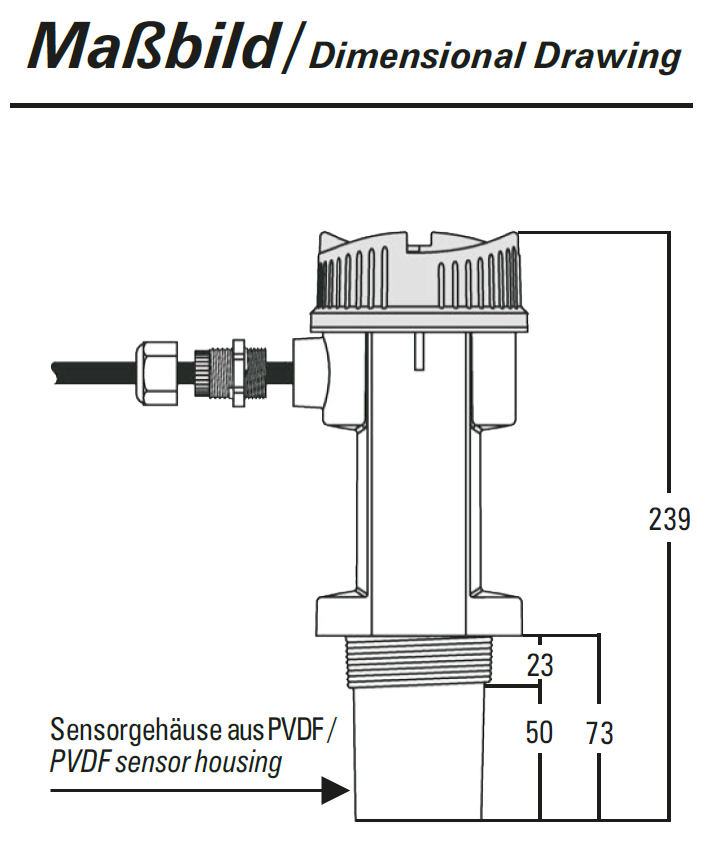 Maßbild / Dimensional Drawing

239

23

50

73

Sensorgehäuse aus PVDF / PVDF sensor housing