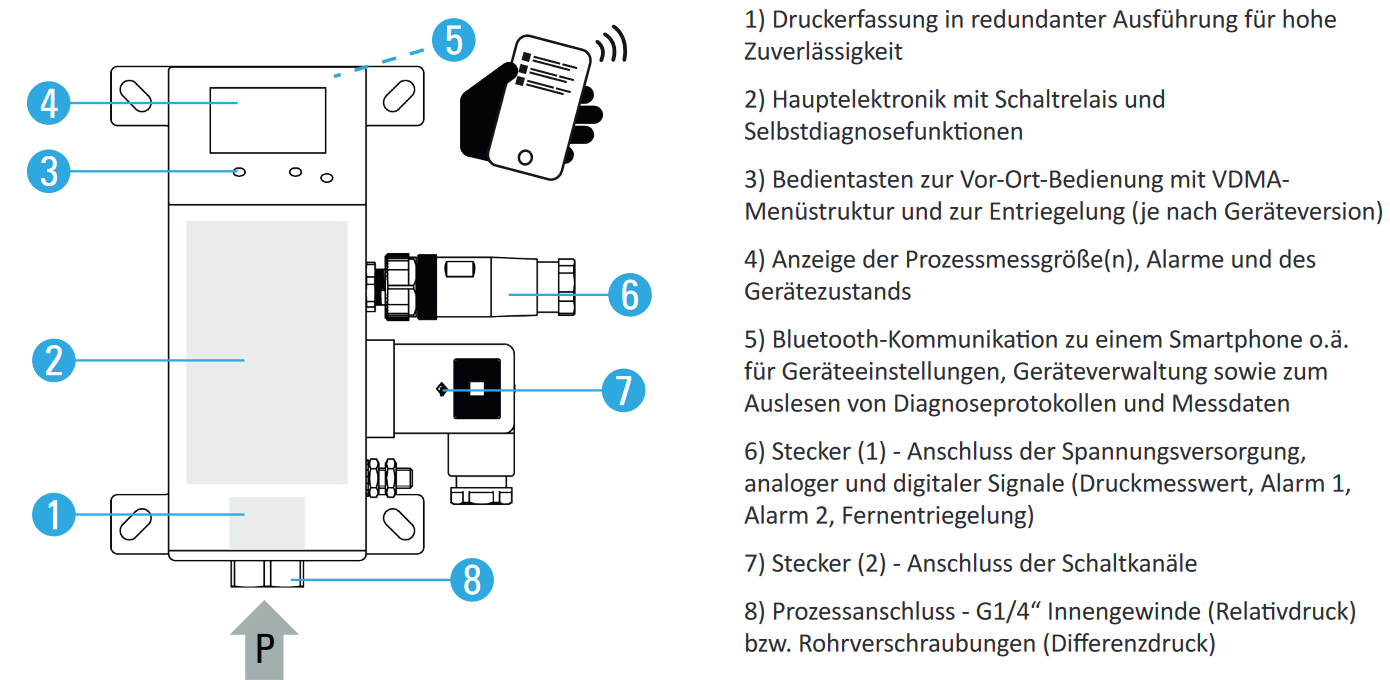 5

4

3

6

2

7

1

8

P

1) Druckerfassung in redundanter Ausführung für hohe Zuverlässigkeit

2) Hauptelektronik mit Schaltrelais und Selbstdiagnosefunktionen

3) Bedientasten zur Vor-Ort-Bedienung mit VDMA-Menüstruktur und zur Entriegelung (je nach Geräteversion)

4) Anzeige der Prozessmessgröße(n), Alarme und des Gerätezustands

5) Bluetooth-Kommunikation zu einem Smartphone o.ä. für Geräteeinstellungen, Geräteverwaltung sowie zum Auslesen von Diagnoseprotokollen und Messdaten

6) Stecker (1) - Anschluss der Spannungsversorgung, analoger und digitaler Signale (Druckmesswert, Alarm 1, Alarm 2, Fernentriegelung)

7) Stecker (2) - Anschluss der Schaltkanäle

8) Prozessanschluss - G1/4“ Innengewinde (Relativdruck) bzw. Rohrverschraubungen (Differenzdruck)